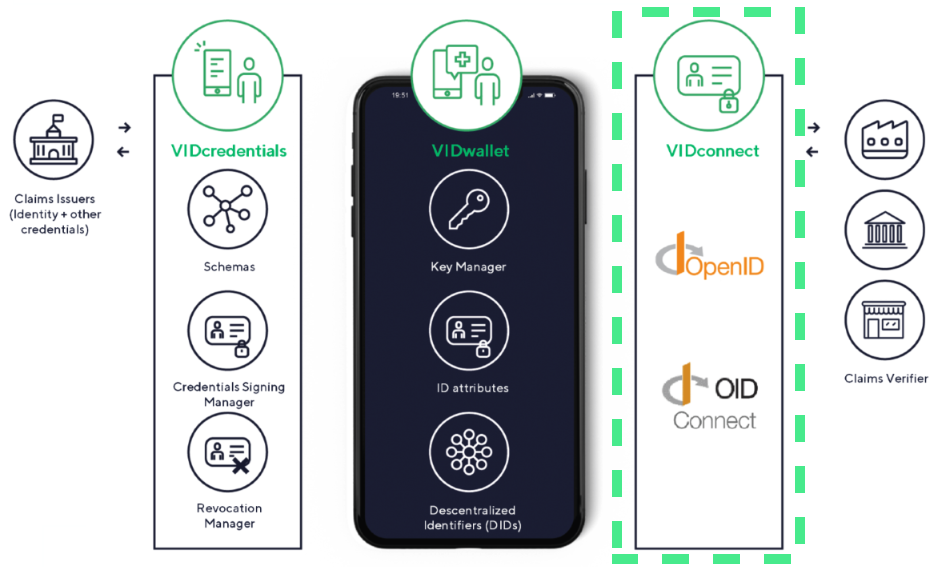 Claims Issuers (Identity + other credentials)

VIDcredentials

Schemas

Credentials Signing Manager

Revocation Manager

19:51

VIDwallet

Key Manager

ID attributes

Descentralized Identifiers (DIDs)

VIDconnect

OpenID

OID Connect

Claims Verifier